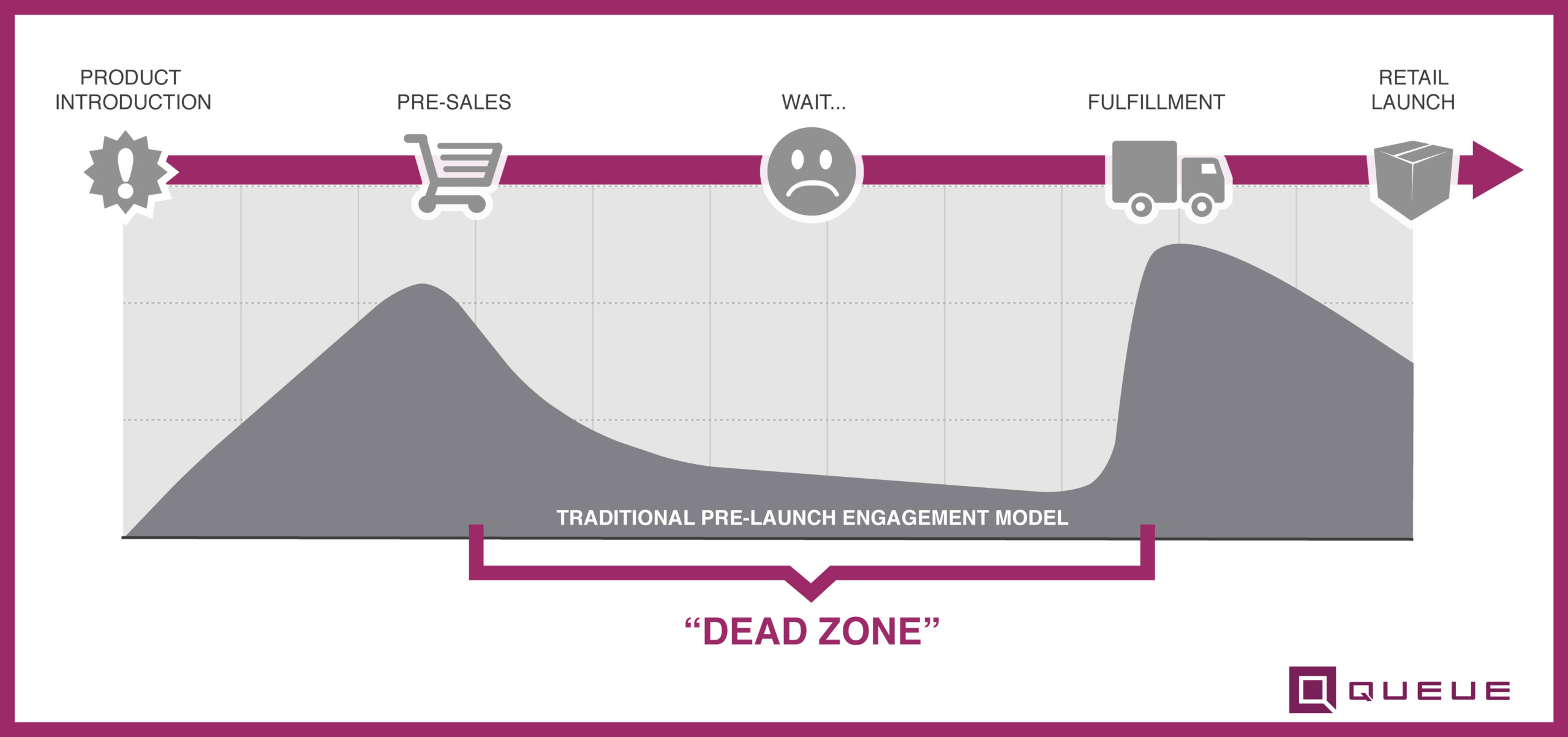 PRODUCT INTRODUCTION

PRE-SALES

WAIT...

FULFILLMENT

RETAIL LAUNCH

TRADITIONAL PRE-LAUNCH ENGAGEMENT MODEL

“DEAD ZONE”

QUEUE